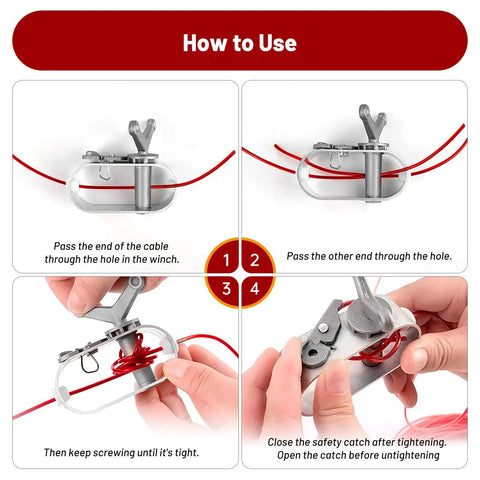 How to Use

1

Pass the end of the cable through the hole in the winch.

2

Pass the other end through the hole.

3

Then keep screwing until it's tight.

4

Close the safety catch after tightening. Open the catch before untightening