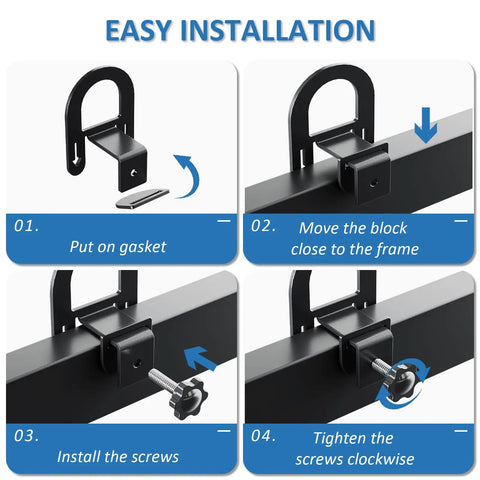 EASY INSTALLATION

01.
Put on gasket

02.
Move the block close to the frame

03.
Install the screws

04.
Tighten the screws clockwise