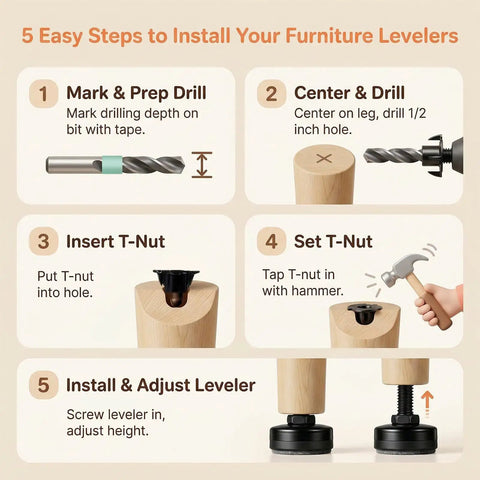 5 Easy Steps to Install Your Furniture Levelers

1 Mark & Prep Drill
Mark drilling depth on bit with tape.

2 Center & Drill
Center on leg, drill 1/2 inch hole.

3 Insert T-Nut
Put T-nut into hole.

4 Set T-Nut
Tap T-nut in with hammer.

5 Install & Adjust Leveler
Screw leveler in, adjust height.