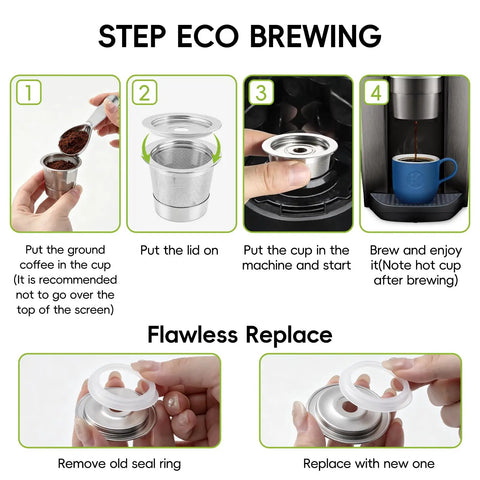 STEP ECO BREWING

1

Put the ground coffee in the cup (It is recommended not to go over the top of the screen)

2

Put the lid on

3

Put the cup in the machine and start

4

Brew and enjoy it(Note hot cup after brewing)

Flawless Replace

Remove old seal ring

Replace with new one