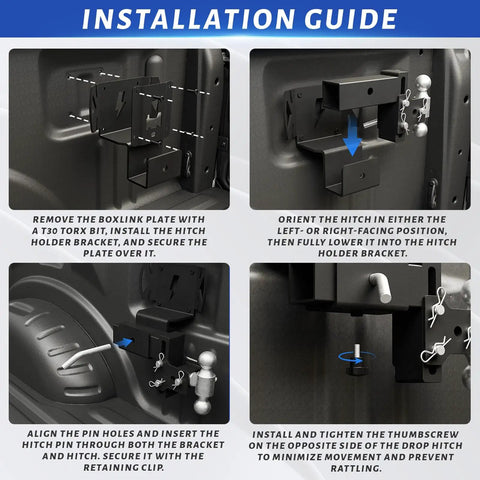 INSTALLATION GUIDE

REMOVE THE BOXLINK PLATE WITH A T30 TORX BIT, INSTALL THE HITCH HOLDER BRACKET, AND SECURE THE PLATE OVER IT.

ORIENT THE HITCH IN EITHER THE LEFT- OR RIGHT-FACING POSITION, THEN FULLY LOWER IT INTO THE HITCH HOLDER BRACKET.

ALIGN THE PIN HOLES AND INSERT THE HITCH PIN THROUGH BOTH THE BRACKET AND HITCH. SECURE IT WITH THE RETAINING CLIP.

INSTALL AND TIGHTEN THE THUMBSCREW ON THE OPPOSITE SIDE OF THE DROP HITCH TO MINIMIZE MOVEMENT AND PREVENT RATTLING.