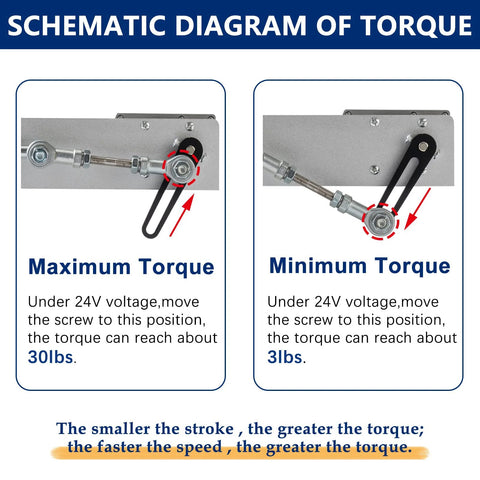 SCHEMATIC DIAGRAM OF TORQUE

Maximum Torque

Under 24V voltage,move the screw to this position, the torque can reach about 30lbs.

Minimum Torque

Under 24V voltage,move the screw to this position, the torque can reach about 3lbs.

The smaller the stroke , the greater the torque; the faster the speed , the greater the torque.