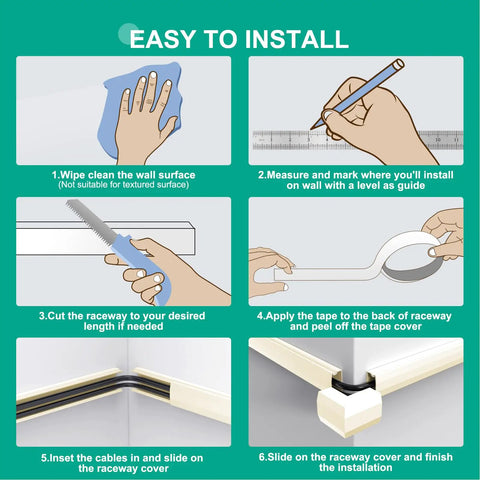 EASY TO INSTALL

1.Wipe clean the wall surface
(Not suitable for textured surface)

2.Measure and mark where you'll install on wall with a level as guide

3.Cut the raceway to your desired length if needed

4.Apply the tape to the back of raceway and peel off the tape cover

5.Inset the cables in and slide on the raceway cover

6.Slide on the raceway cover and finish the installation