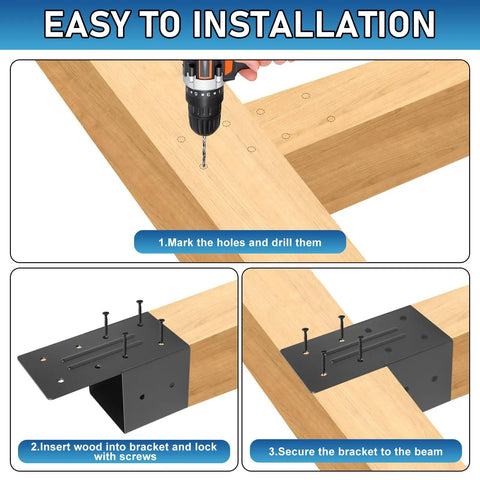 EASY TO INSTALLATION

1.Mark the holes and drill them

2.Insert wood into bracket and lock with screws

3.Secure the bracket to the beam