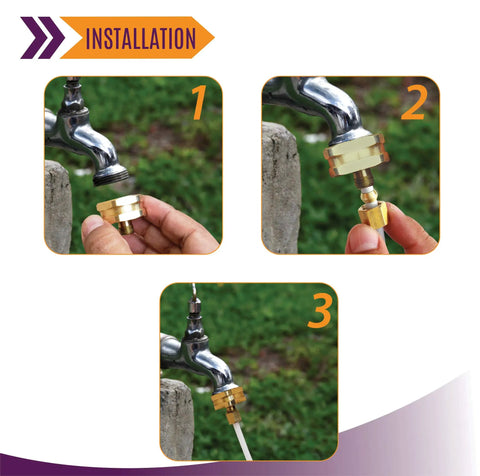 INSTALLATION

1

2

3