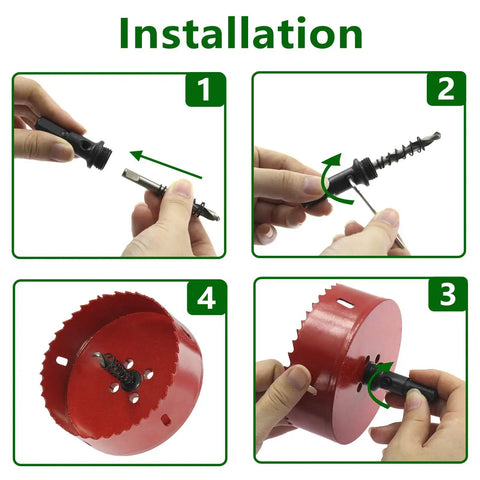 Installation

1

2

4

3