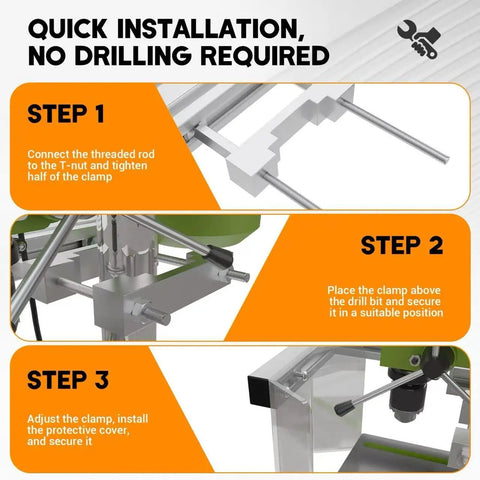 QUICK INSTALLATION, NO DRILLING REQUIRED

STEP 1

Connect the threaded rod to the T-nut and tighten half of the clamp

STEP 2

Place the clamp above the drill bit and secure it in a suitable position

STEP 3

Adjust the clamp, install the protective cover, and secure it