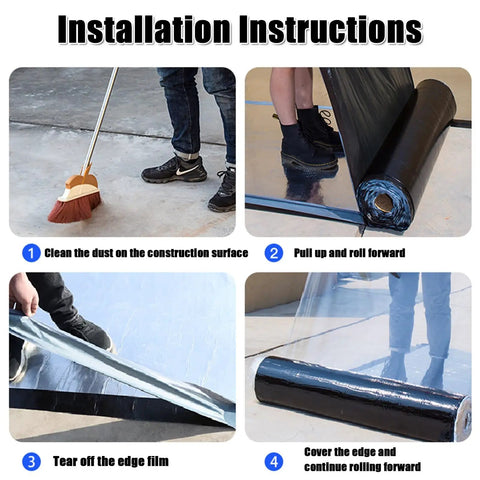 Installation Instructions

1 Clean the dust on the construction surface

2 Pull up and roll forward

3 Tear off the edge film

4 Cover the edge and continue rolling forward