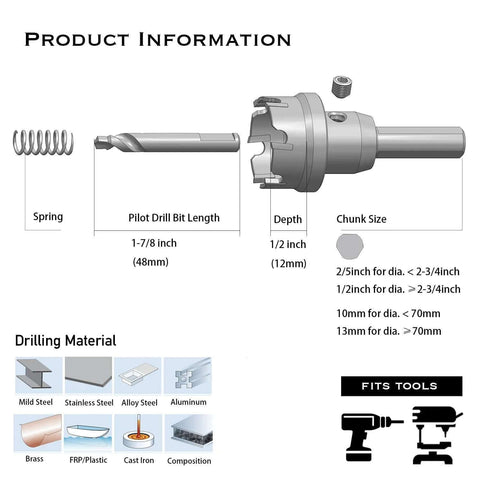 PRODUCT INFORMATION

Spring

Pilot Drill Bit Length

1-7/8 inch
(48mm)

Depth

1/2 inch
(12mm)

Chunk Size

2/5inch for dia. < 2-3/4inch
1/2inch for dia. ≥ 2-3/4inch

10mm for dia. < 70mm
13mm for dia. ≥ 70mm

Drilling Material

Mild Steel
Stainless Steel
Alloy Steel
Aluminum
Brass
FRP/Plastic
Cast Iron
Composition

FITS TOOLS