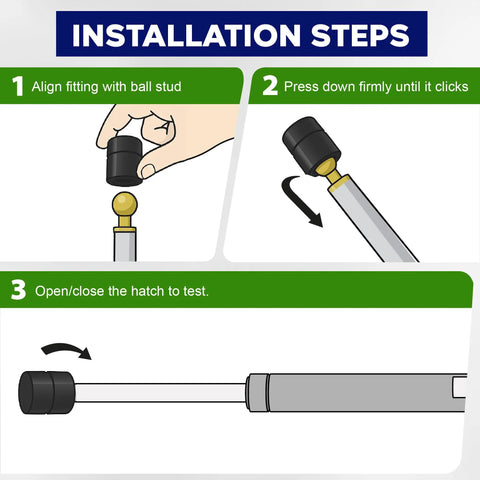 INSTALLATION STEPS

1 Align fitting with ball stud

2 Press down firmly until it clicks

3 Open/close the hatch to test.