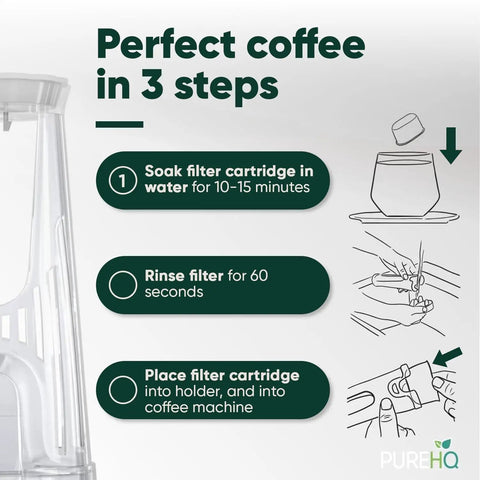 Perfect coffee in 3 steps

1 Soak filter cartridge in water for 10-15 minutes

Rinse filter for 60 seconds

Place filter cartridge into holder, and into coffee machine

PUREHQ