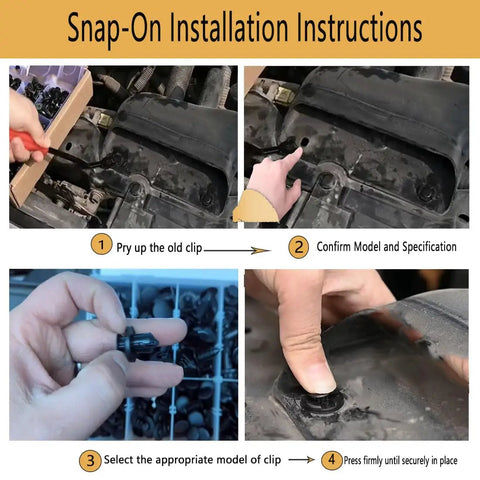 Snap-On Installation Instructions

1 Pry up the old clip

2 Confirm Model and Specification

3 Select the appropriate model of clip

4 Press firmly until securely in place