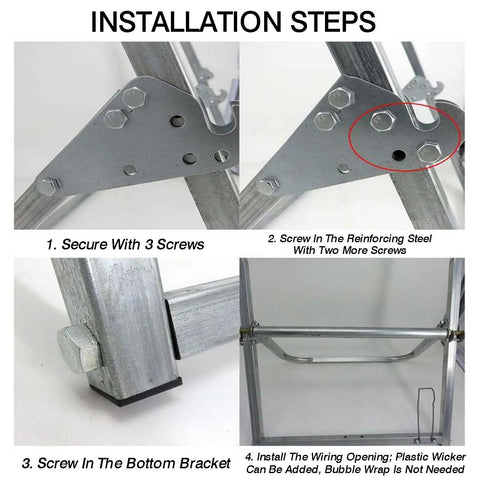 INSTALLATION STEPS

1. Secure With 3 Screws

2. Screw In The Reinforcing Steel With Two More Screws

3. Screw In The Bottom Bracket

4. Install The Wiring Opening; Plastic Wicker Can Be Added, Bubble Wrap Is Not Needed