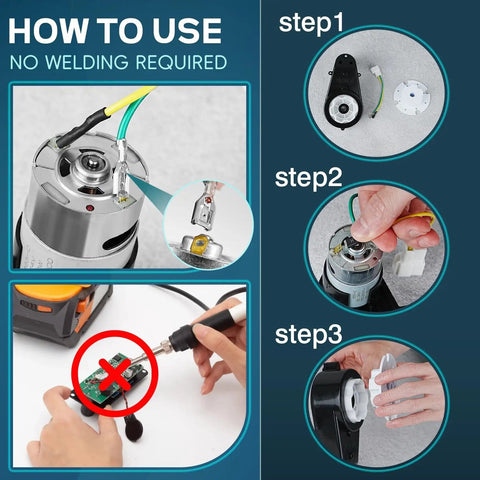 HOW TO USE
NO WELDING REQUIRED

step1

step2

step3