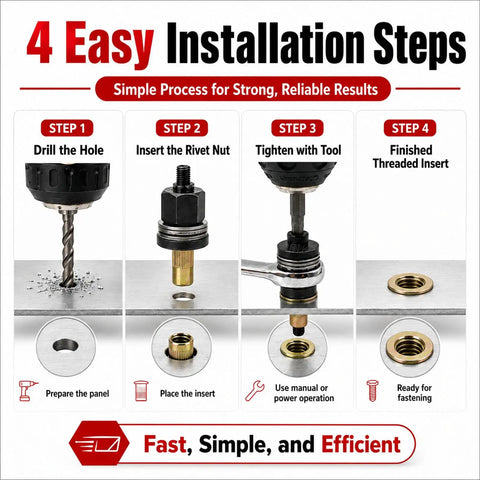 4 Easy Installation Steps

Simple Process for Strong, Reliable Results

STEP 1
Drill the Hole

Prepare the panel

STEP 2
Insert the Rivet Nut

Place the insert

STEP 3
Tighten with Tool

Use manual or power operation

STEP 4
Finished Threaded Insert

Ready for fastening

Fast, Simple, and Efficient