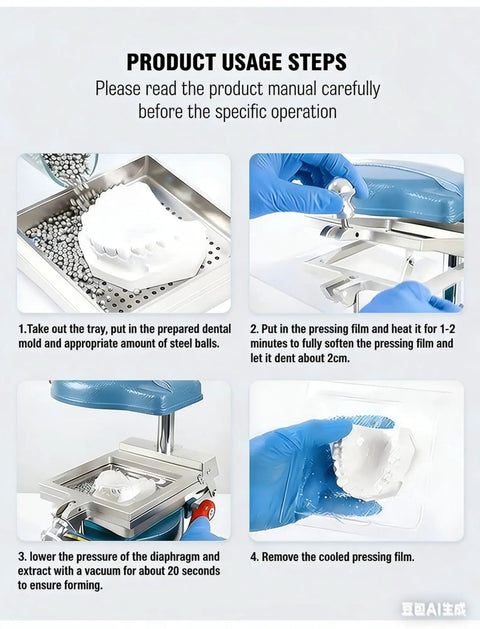 PRODUCT USAGE STEPS

Please read the product manual carefully before the specific operation

1.Take out the tray, put in the prepared dental mold and appropriate amount of steel balls.

2. Put in the pressing film and heat it for 1-2 minutes to fully soften the pressing film and let it dent about 2cm.

3. lower the pressure of the diaphragm and extract with a vacuum for about 20 seconds to ensure forming.

4. Remove the cooled pressing film.

豆包AI生成