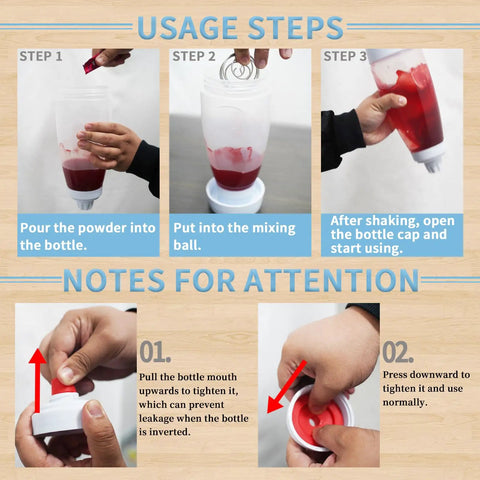 USAGE STEPS

STEP 1

Pour the powder into the bottle.

STEP 2

Put into the mixing ball.

STEP 3

After shaking, open the bottle cap and start using.

NOTES FOR ATTENTION

01.

Pull the bottle mouth upwards to tighten it, which can prevent leakage when the bottle is inverted.

02.

Press downward to tighten it and use normally.