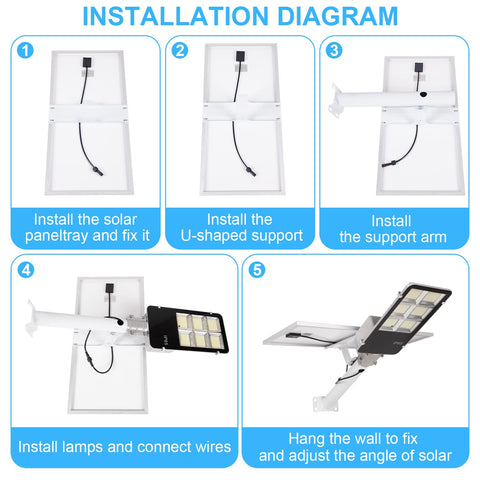 INSTALLATION DIAGRAM

1

Install the solar paneltray and fix it

2

Install the U-shaped support

3

Install the support arm

4

Install lamps and connect wires

5

Hang the wall to fix and adjust the angle of solar