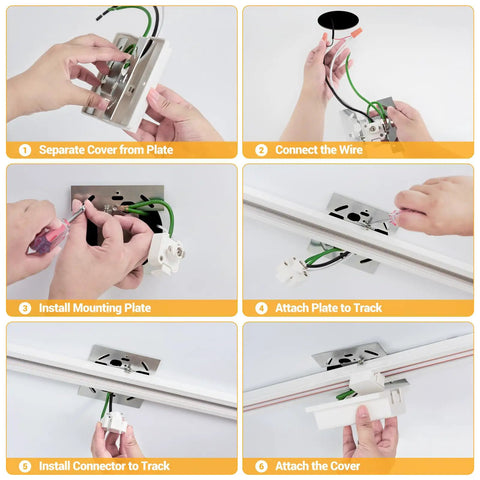 1 Separate Cover from Plate

2 Connect the Wire

3 Install Mounting Plate

4 Attach Plate to Track

5 Install Connector to Track

6 Attach the Cover