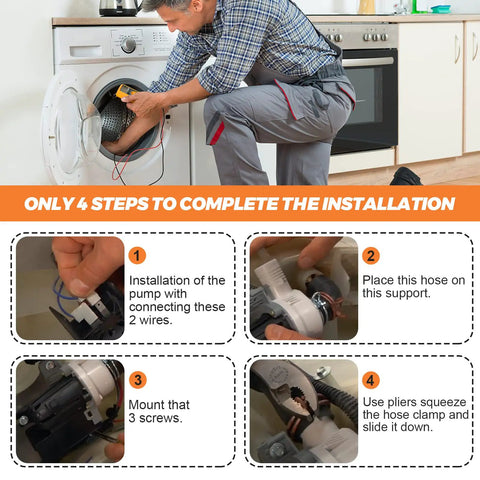 ONLY 4 STEPS TO COMPLETE THE INSTALLATION

1
Installation of the pump with connecting these 2 wires.

2
Place this hose on this support.

3
Mount that 3 screws.

4
Use pliers squeeze the hose clamp and slide it down.