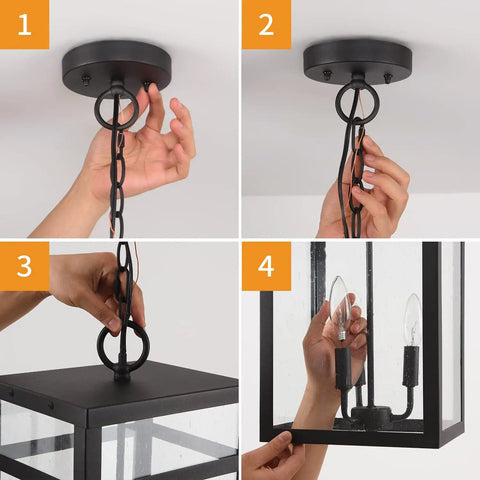 1

2

3

4