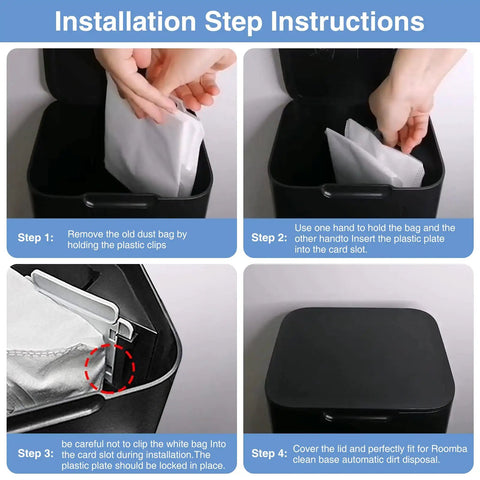 Installation Step Instructions

Step 1: Remove the old dust bag by holding the plastic clips

Step 2: Use one hand to hold the bag and the other handto Insert the plastic plate into the card slot.

Step 3: be careful not to clip the white bag Into the card slot during installation.The plastic plate should be locked in place.

Step 4: Cover the lid and perfectly fit for Roomba clean base automatic dirt disposal.