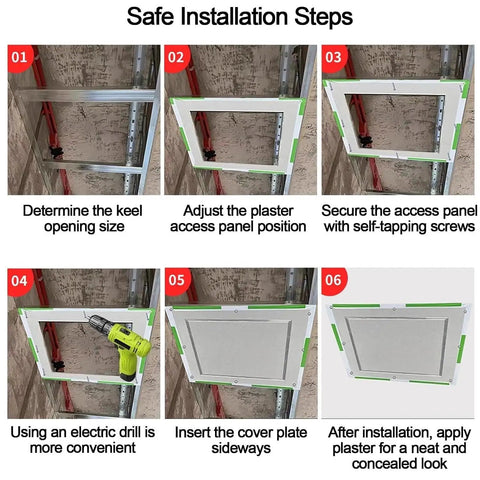 Safe Installation Steps

01

Determine the keel opening size

02

Adjust the plaster access panel position

03

Secure the access panel with self-tapping screws

04

Using an electric drill is more convenient

05

Insert the cover plate sideways

06

After installation, apply plaster for a neat and concealed look