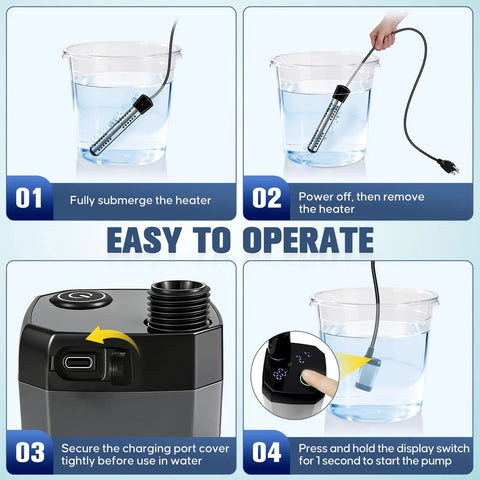 01 Fully submerge the heater

02 Power off, then remove the heater

EASY TO OPERATE

03 Secure the charging port cover tightly before use in water

04 Press and hold the display switch for 1 second to start the pump