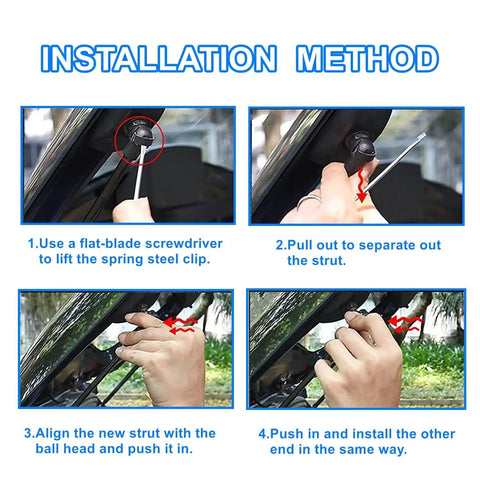 INSTALLATION METHOD

1.Use a flat-blade screwdriver to lift the spring steel clip.

2.Pull out to separate out the strut.

3.Align the new strut with the ball head and push it in.

4.Push in and install the other end in the same way.