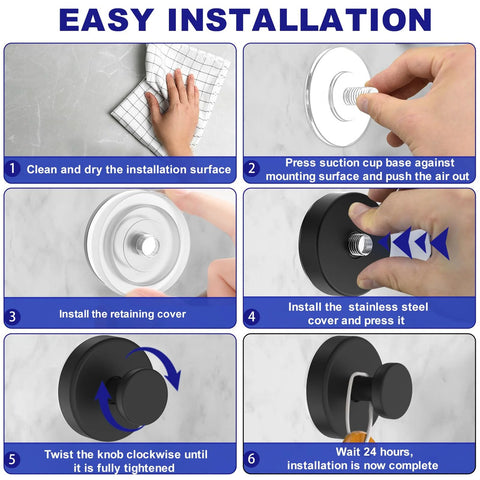 EASY INSTALLATION

1 Clean and dry the installation surface

2 Press suction cup base against mounting surface and push the air out

3 Install the retaining cover

4 Install the stainless steel cover and press it

5 Twist the knob clockwise until it is fully tightened

6 Wait 24 hours, installation is now complete