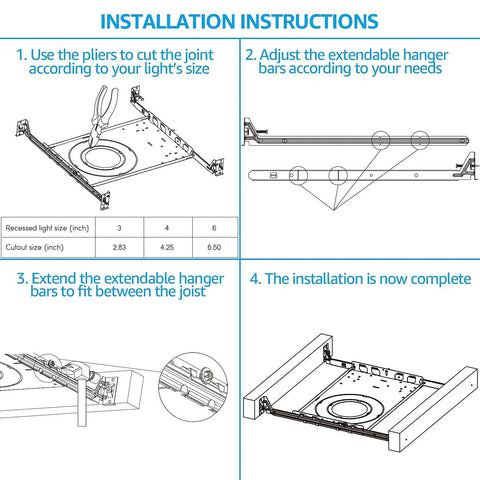 INSTALLATION INSTRUCTIONS

1. Use the pliers to cut the joint according to your light's size

| Recessed light size (inch) | 3 | 4 | 6 |
|---|---|---|---|
| Cutout size (inch) | 2.83 | 4.25 | 6.50 |

2. Adjust the extendable hanger bars according to your needs

3. Extend the extendable hanger bars to fit between the joist

4. The installation is now complete