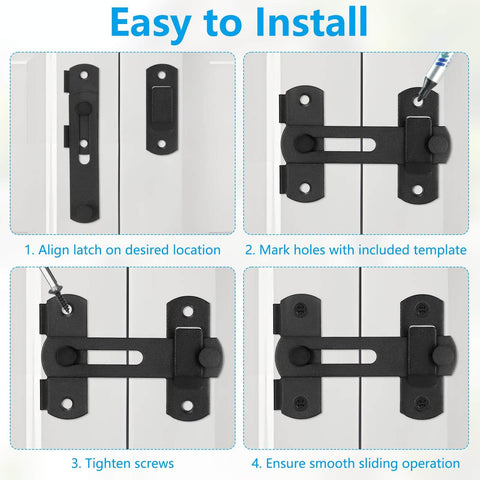 Easy to Install

1. Align latch on desired location

2. Mark holes with included template

3. Tighten screws

4. Ensure smooth sliding operation