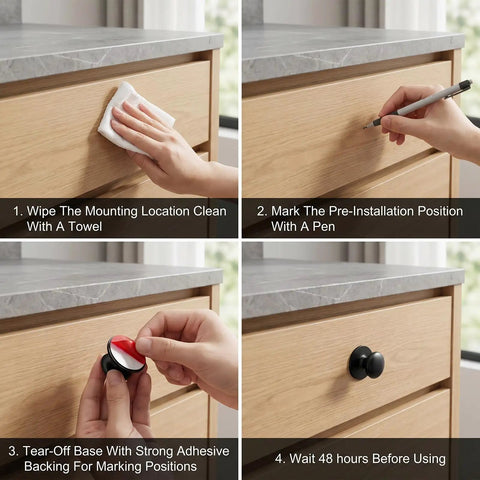 1. Wipe The Mounting Location Clean With A Towel

2. Mark The Pre-Installation Position With A Pen

3. Tear-Off Base With Strong Adhesive Backing For Marking Positions

4. Wait 48 hours Before Using