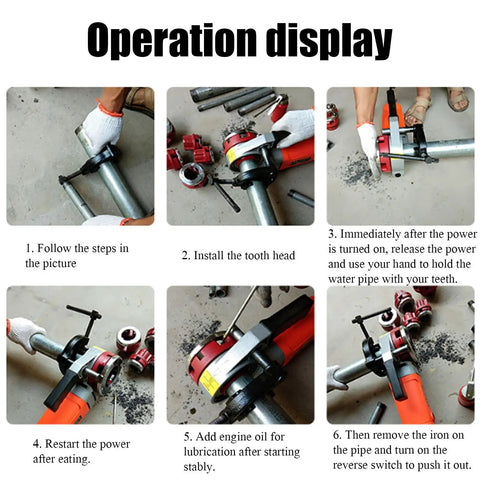 Operation display

1. Follow the steps in the picture

2. Install the tooth head

3. Immediately after the power is turned on, release the power and use your hand to hold the water pipe with your teeth.

4. Restart the power after eating.

5. Add engine oil for lubrication after starting stably.

6. Then remove the iron on the pipe and turn on the reverse switch to push it out.