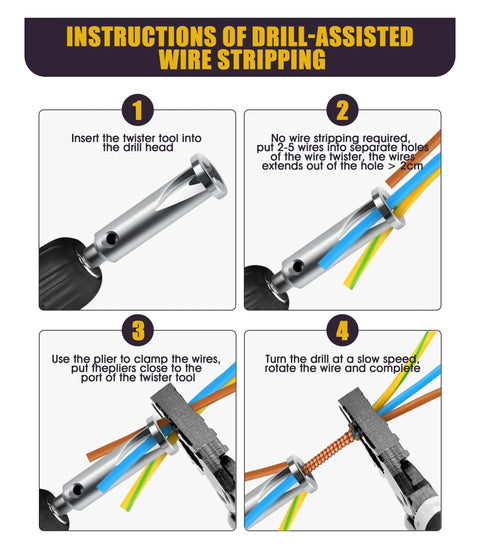 INSTRUCTIONS OF DRILL-ASSISTED WIRE STRIPPING

1

Insert the twister tool into the drill head

2

No wire stripping required, put 2-5 wires into separate holes of the wire twister, the wires extends out of the hole > 2cm

3

Use the plier to clamp the wires, put thepliers close to the port of the twister tool

4

Turn the drill at a slow speed, rotate the wire and complete