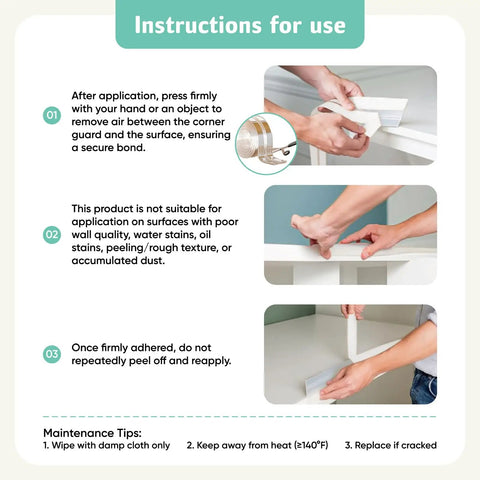 Instructions for use

01 After application, press firmly with your hand or an object to remove air between the corner guard and the surface, ensuring a secure bond.

02 This product is not suitable for application on surfaces with poor wall quality, water stains, oil stains, peeling/rough texture, or accumulated dust.

03 Once firmly adhered, do not repeatedly peel off and reapply.

Maintenance Tips:
1. Wipe with damp cloth only 2. Keep away from heat (≥140°F) 3. Replace if cracked