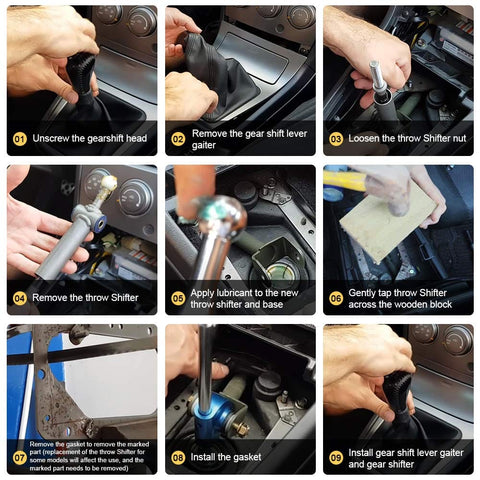 01 Unscrew the gearshift head

02 Remove the gear shift lever gaiter

03 Loosen the throw Shifter nut

04 Remove the throw Shifter

05 Apply lubricant to the new throw shifter and base

06 Gently tap throw Shifter across the wooden block

07 Remove the gasket to remove the marked part (replacement of the throw Shifter for some models will affect the use, and the marked part needs to be removed)

08 Install the gasket

09 Install gear shift lever gaiter and gear shifter