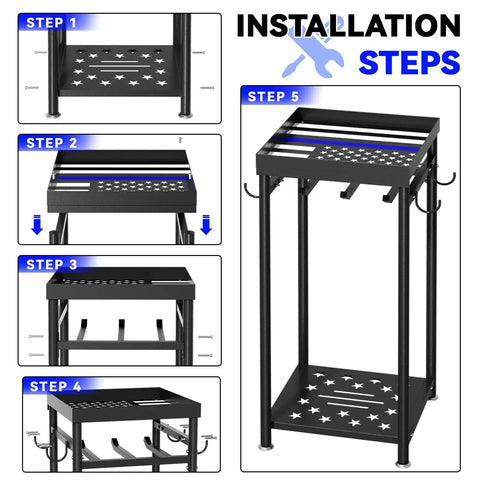 INSTALLATION STEPS

STEP 1

STEP 2

STEP 3

STEP 4

STEP 5