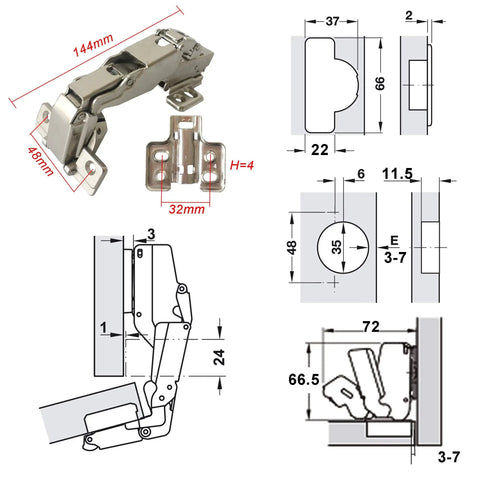 144mm

48mm

H=4

32mm

37

2

66

22

6

11.5

48

35

E

3-7

3

1

24

72

66.5

3-7