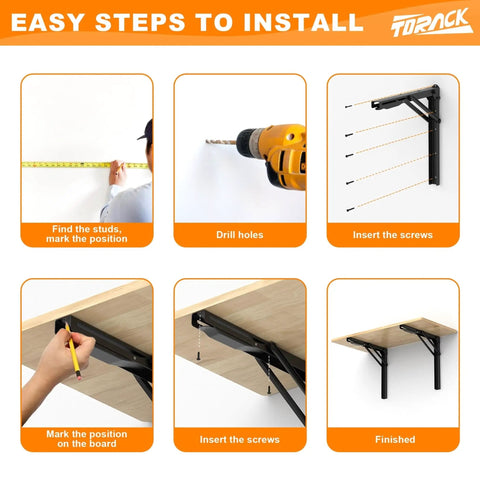 EASY STEPS TO INSTALL

TORACK

Find the studs, mark the position

Drill holes

Insert the screws

Mark the position on the board

Insert the screws

Finished