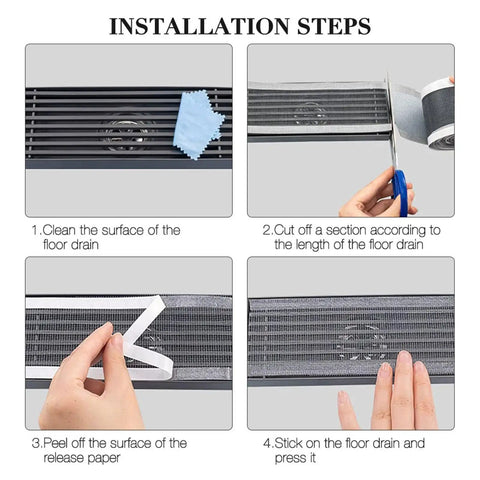 INSTALLATION STEPS

1.Clean the surface of the floor drain

2.Cut off a section according to the length of the floor drain

3.Peel off the surface of the release paper

4.Stick on the floor drain and press it