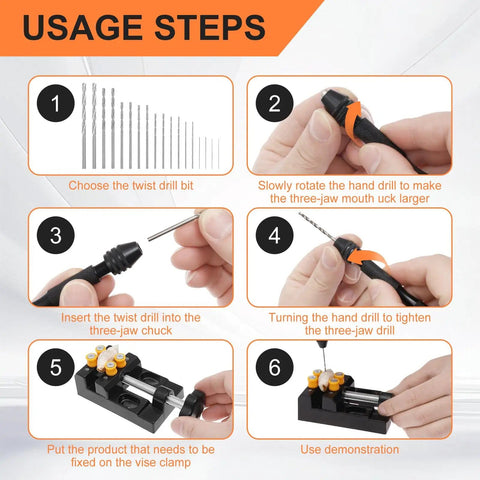 USAGE STEPS

1

Choose the twist drill bit

2

Slowly rotate the hand drill to make the three-jaw mouth uck larger

3

Insert the twist drill into the three-jaw chuck

4

Turning the hand drill to tighten the three-jaw drill

5

Put the product that needs to be fixed on the vise clamp

6

Use demonstration