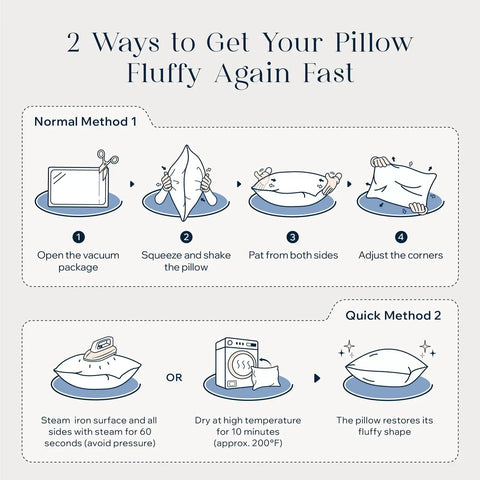 2 Ways to Get Your Pillow Fluffy Again Fast

Normal Method 1

1
Open the vacuum package

2
Squeeze and shake the pillow

3
Pat from both sides

4
Adjust the corners

Quick Method 2

Steam iron surface and all sides with steam for 60 seconds (avoid pressure)

OR

Dry at high temperature for 10 minutes (approx. 200°F)

The pillow restores its fluffy shape