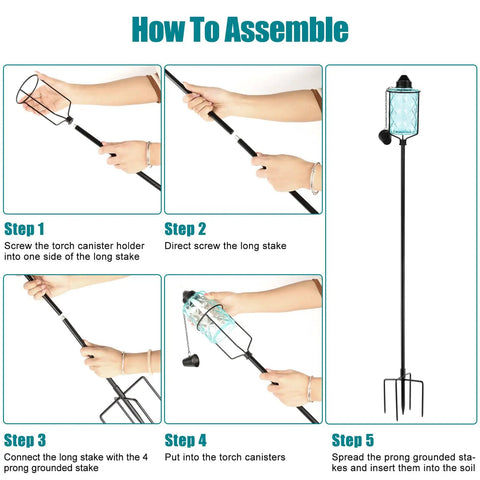 How To Assemble

Step 1
Screw the torch canister holder into one side of the long stake

Step 2
Direct screw the long stake

Step 3
Connect the long stake with the 4 prong grounded stake

Step 4
Put into the torch canisters

Step 5
Spread the prong grounded stakes and insert them into the soil