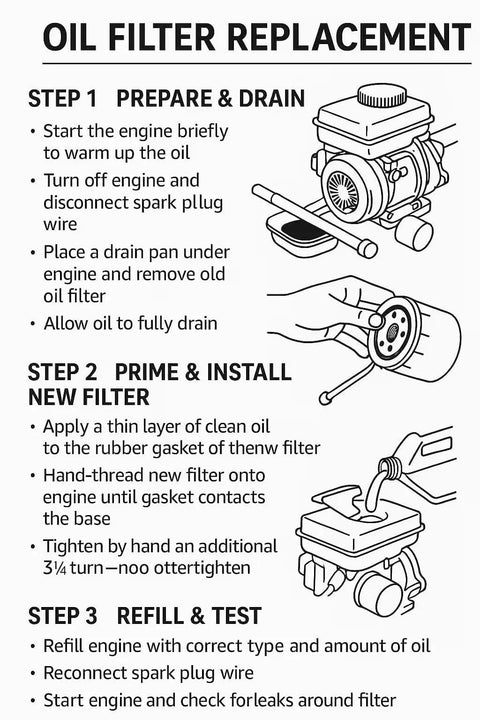 OIL FILTER REPLACEMENT

STEP 1 PREPARE & DRAIN

• Start the engine briefly to warm up the oil
• Turn off engine and disconnect spark pllug wire
• Place a drain pan under engine and remove old oil filter
• Allow oil to fully drain

STEP 2 PRIME & INSTALL NEW FILTER

• Apply a thin layer of clean oil to the rubber gasket of thenw filter
• Hand-thread new filter onto engine until gasket contacts the base
• Tighten by hand an additional 3¼ turn—noo ottertighten

STEP 3 REFILL & TEST

• Refill engine with correct type and amount of oil
• Reconnect spark plug wire
• Start engine and check forleaks around filter