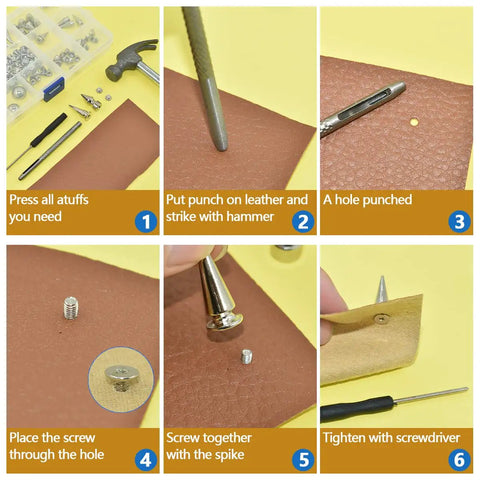 Press all atuffs you need 1

Put punch on leather and strike with hammer 2

A hole punched 3

Place the screw through the hole 4

Screw together with the spike 5

Tighten with screwdriver 6