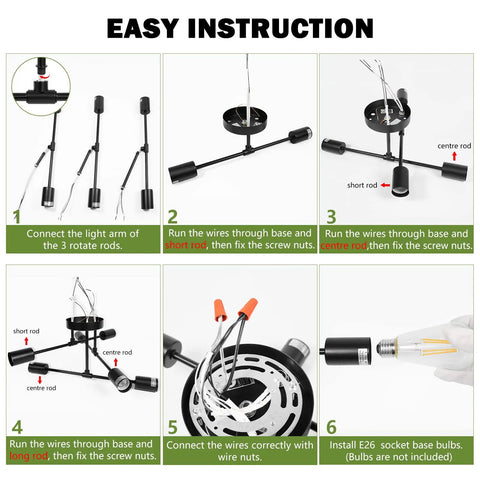 EASY INSTRUCTION

1
Connect the light arm of the 3 rotate rods.

2
Run the wires through base and short rod, then fix the screw nuts.

centre rod
short rod
3
Run the wires through base and centre rod,then fix the screw nuts.

short rod
centre rod
centre rod
4
Run the wires through base and long rod, then fix the screw nuts.

5
Connect the wires correctly with wire nuts.

6
Install E26 socket base bulbs. (Bulbs are not included)