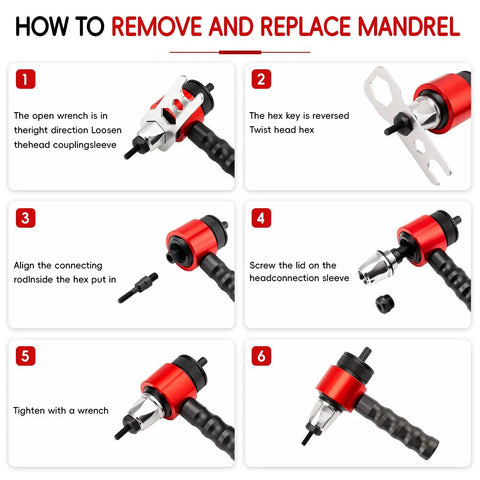 HOW TO REMOVE AND REPLACE MANDREL

1

The open wrench is in theright direction Loosen thehead couplingsleeve

2

The hex key is reversed Twist head hex

3

Align the connecting rodInside the hex put in

4

Screw the lid on the headconnection sleeve

5

Tighten with a wrench

6