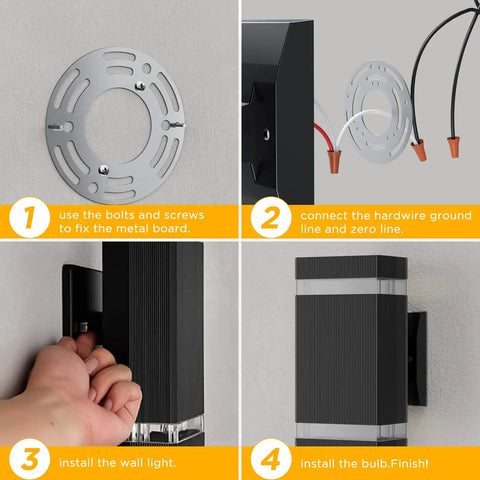 1 use the bolts and screws to fix the metal board.

2 connect the hardwire ground line and zero line.

3 install the wall light.

4 install the bulb.Finish!