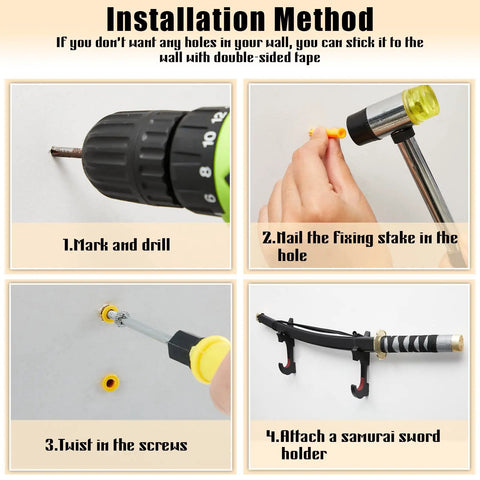 Installation Method
If you don't want any holes in your wall, you can stick it to the wall with double-sided tape

12
10
8
6

1.Mark and drill

2.Nail the fixing stake in the hole

3.Twist in the screws

4.Attach a samurai sword holder